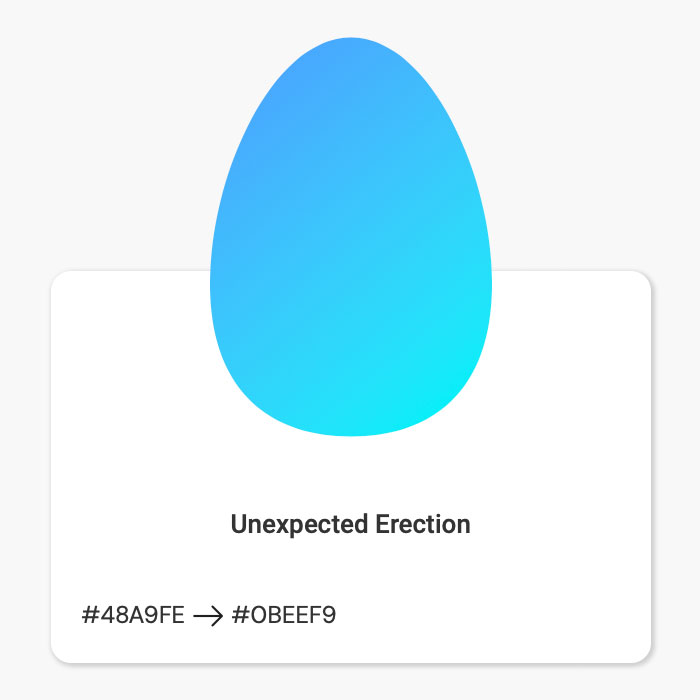 Unexpected Erection

#48A9FE → #0BEEF9