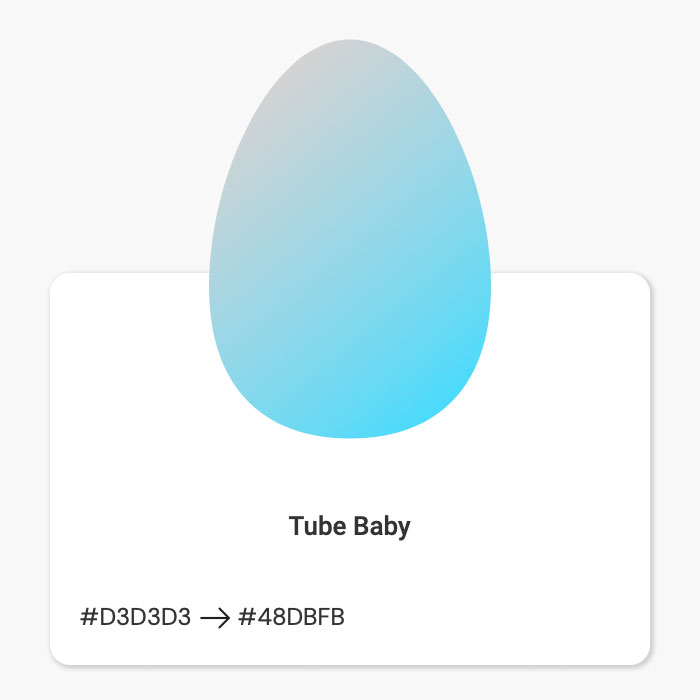 Tube Baby

#D3D3D3 → #48DBFB